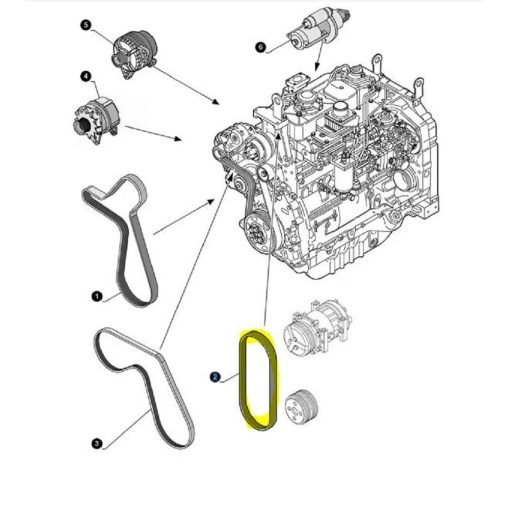 5
6
4
1
2
3